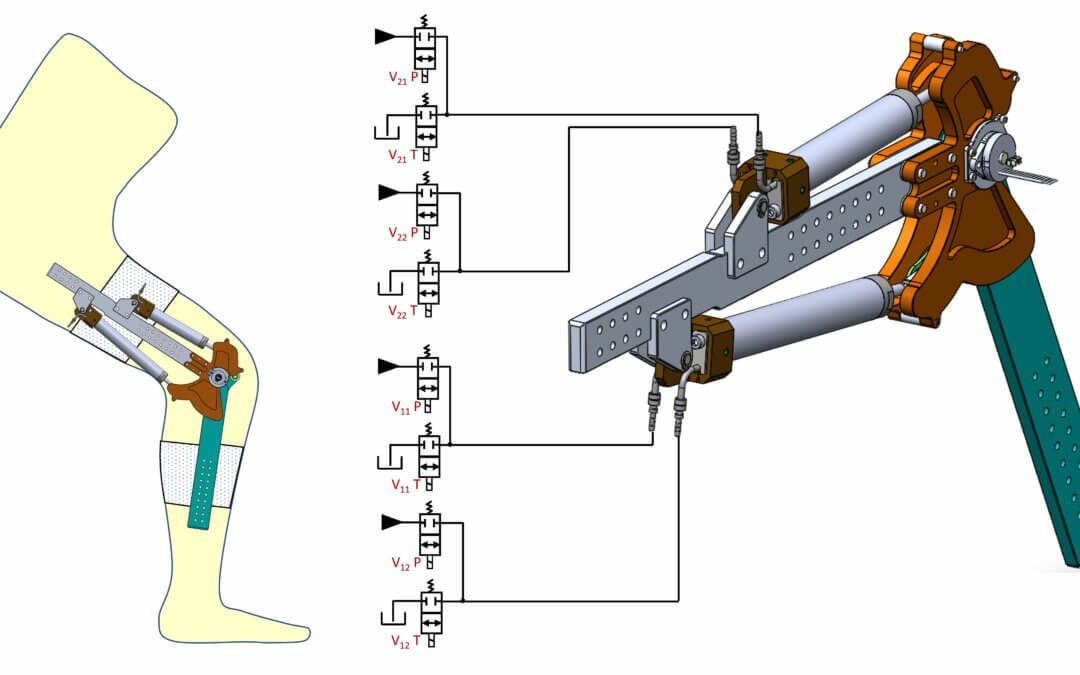 $V_{21}$ P
$V_{21}$ T
$V_{22}$ P
$V_{22}$ T
$V_{11}$ P
$V_{11}$ T
$V_{12}$ P
$V_{12}$ T