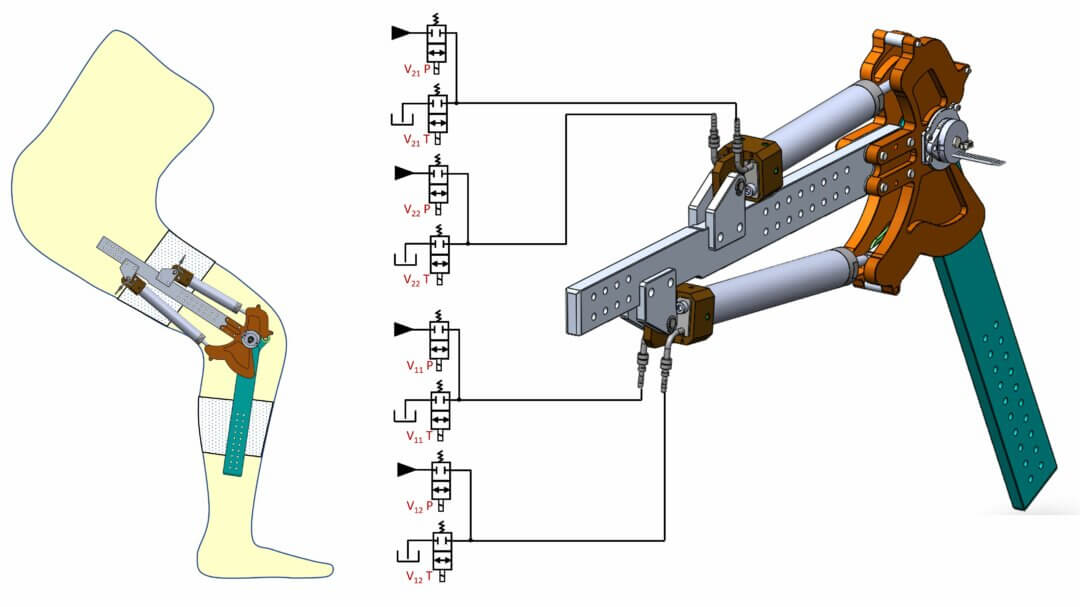 $V_{21}$ P
$V_{21}$ T
$V_{22}$ P
$V_{22}$ T
$V_{11}$ P
$V_{11}$ T
$V_{12}$ P
$V_{12}$ T