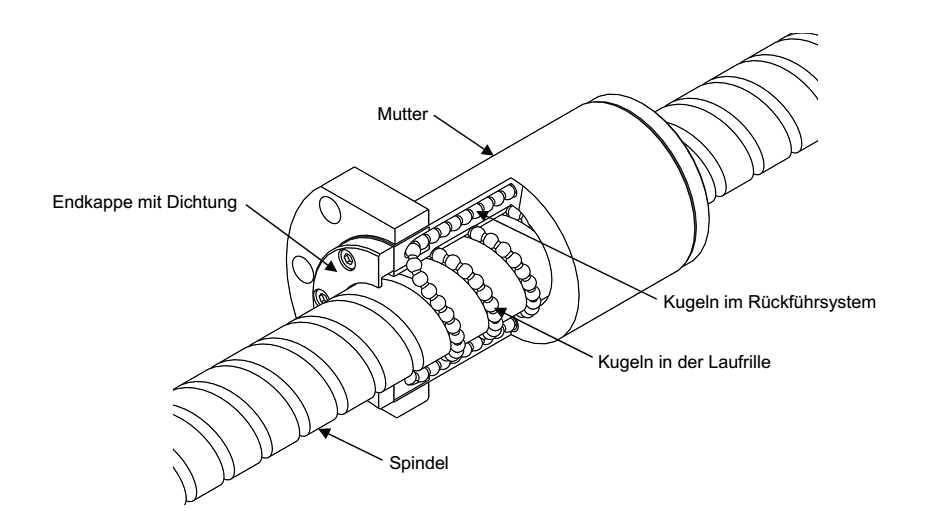 Mutter

Endkappe mit Dichtung

Kugeln im Rückführsystem

Kugeln in der Laufrille

Spindel